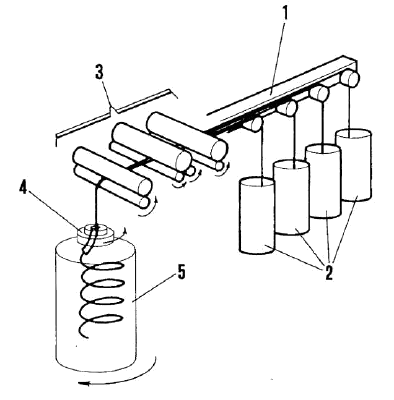 1
3
4
5
2