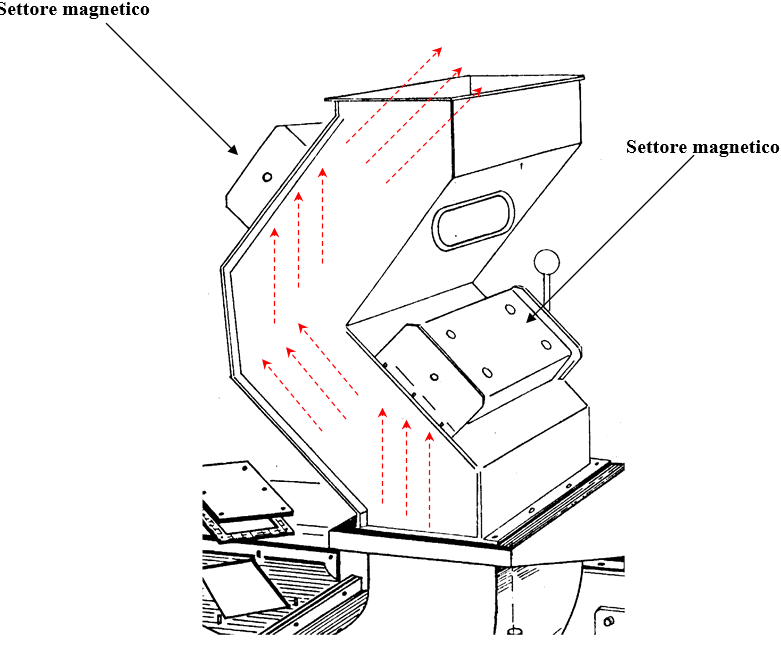 Settore magnetico

Settore magnetico